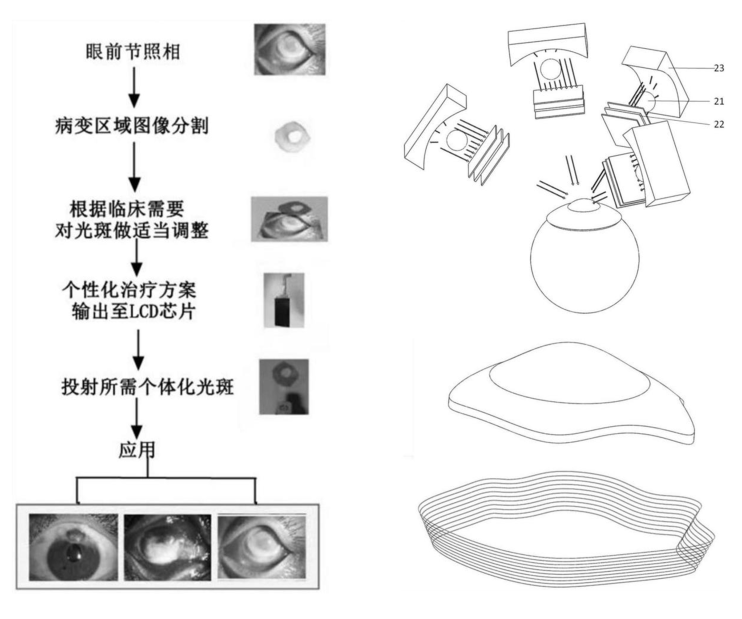 眼前节照相

病变区域图像分割

根据临床需要
对光斑做适当调整

个性化治疗方案
输出至LCD芯片

投射所需个体化光斑

应用

23

21

22